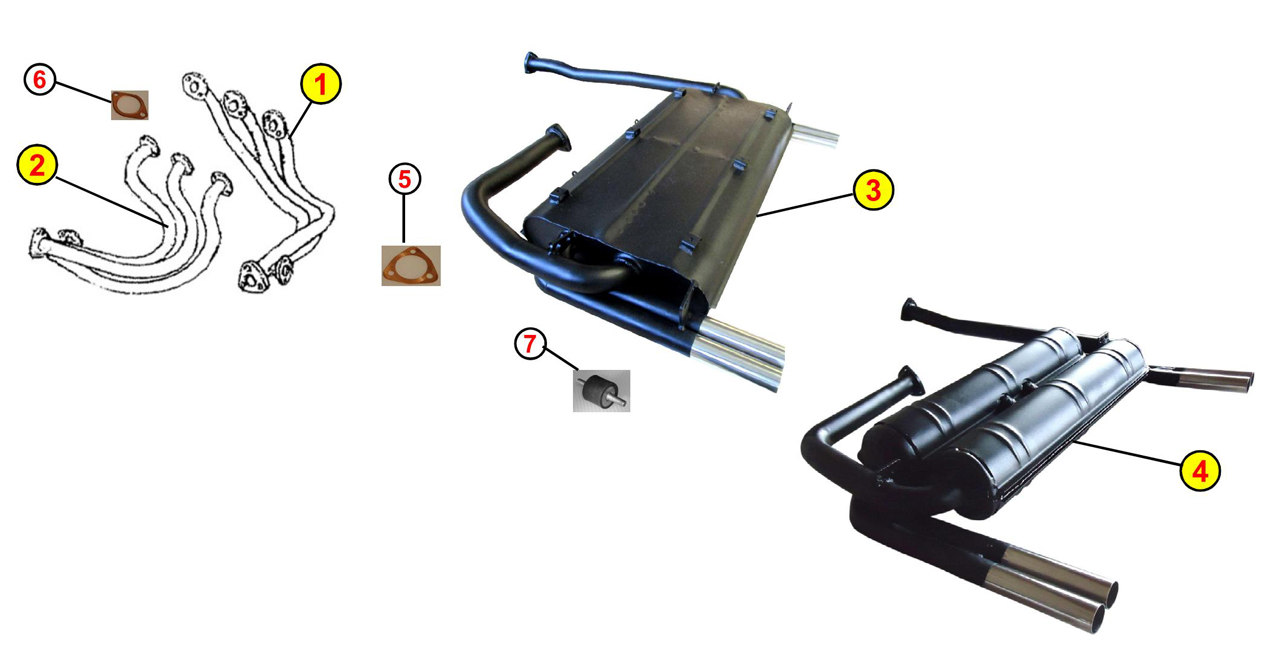 6
1
2
5
3
7
4